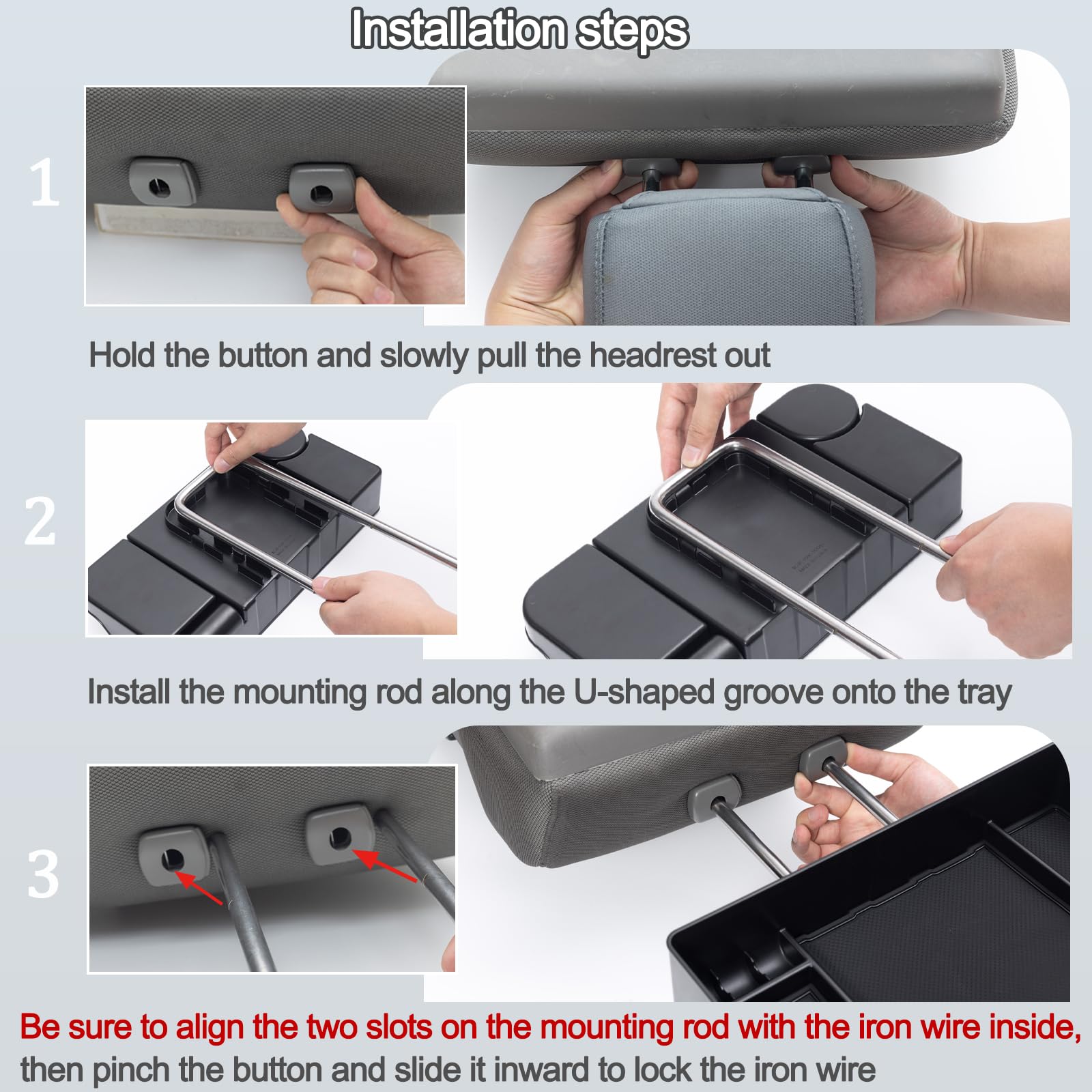 Installation steps

1

Hold the button and slowly pull the headrest out

2

Install the mounting rod along the U-shaped groove onto the tray

3

Be sure to align the two slots on the mounting rod with the iron wire inside, then pinch the button and slide it inward to lock the iron wire