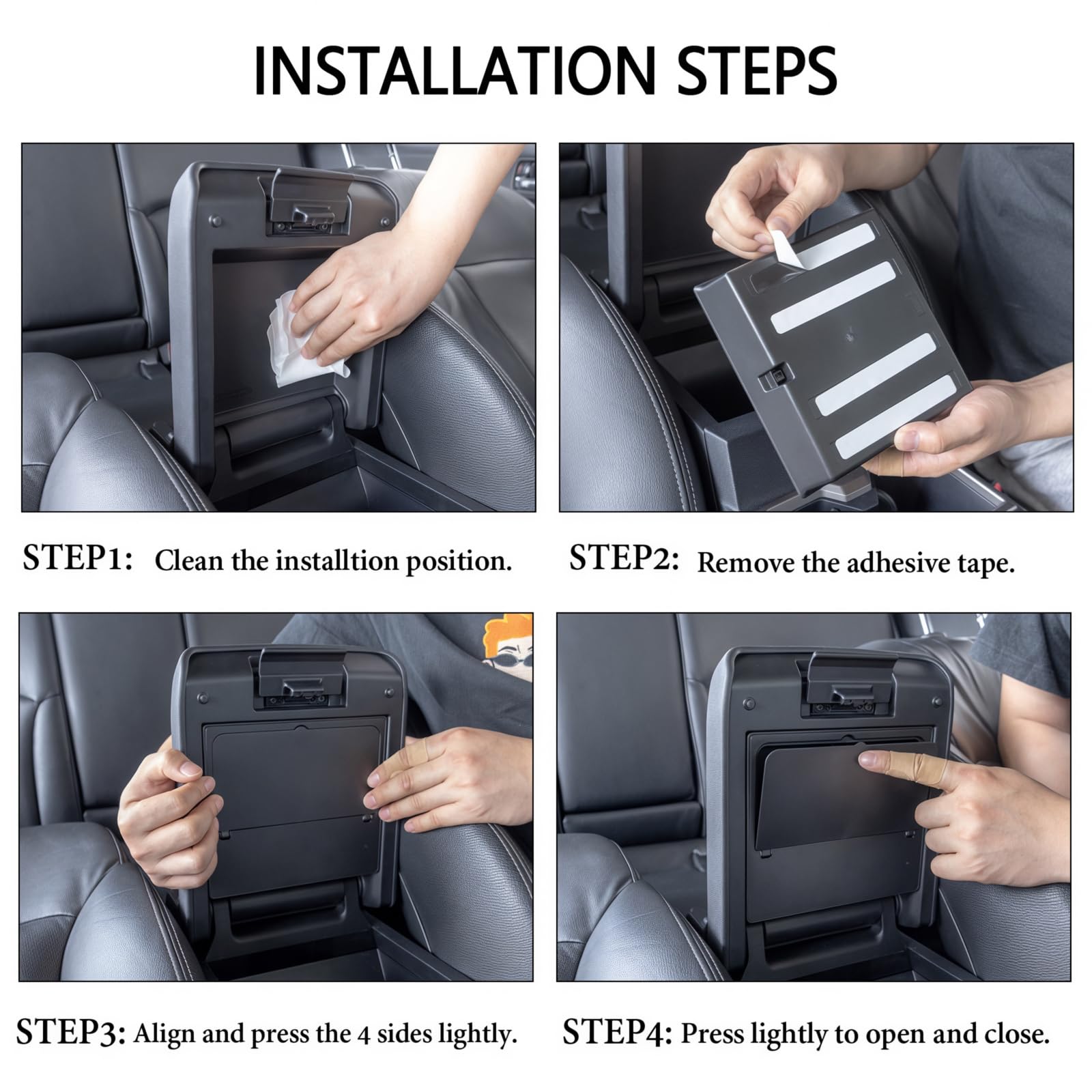 INSTALLATION STEPS

STEP1: Clean the installtion position.

STEP2: Remove the adhesive tape.

STEP3: Align and press the 4 sides lightly.

STEP4: Press lightly to open and close.