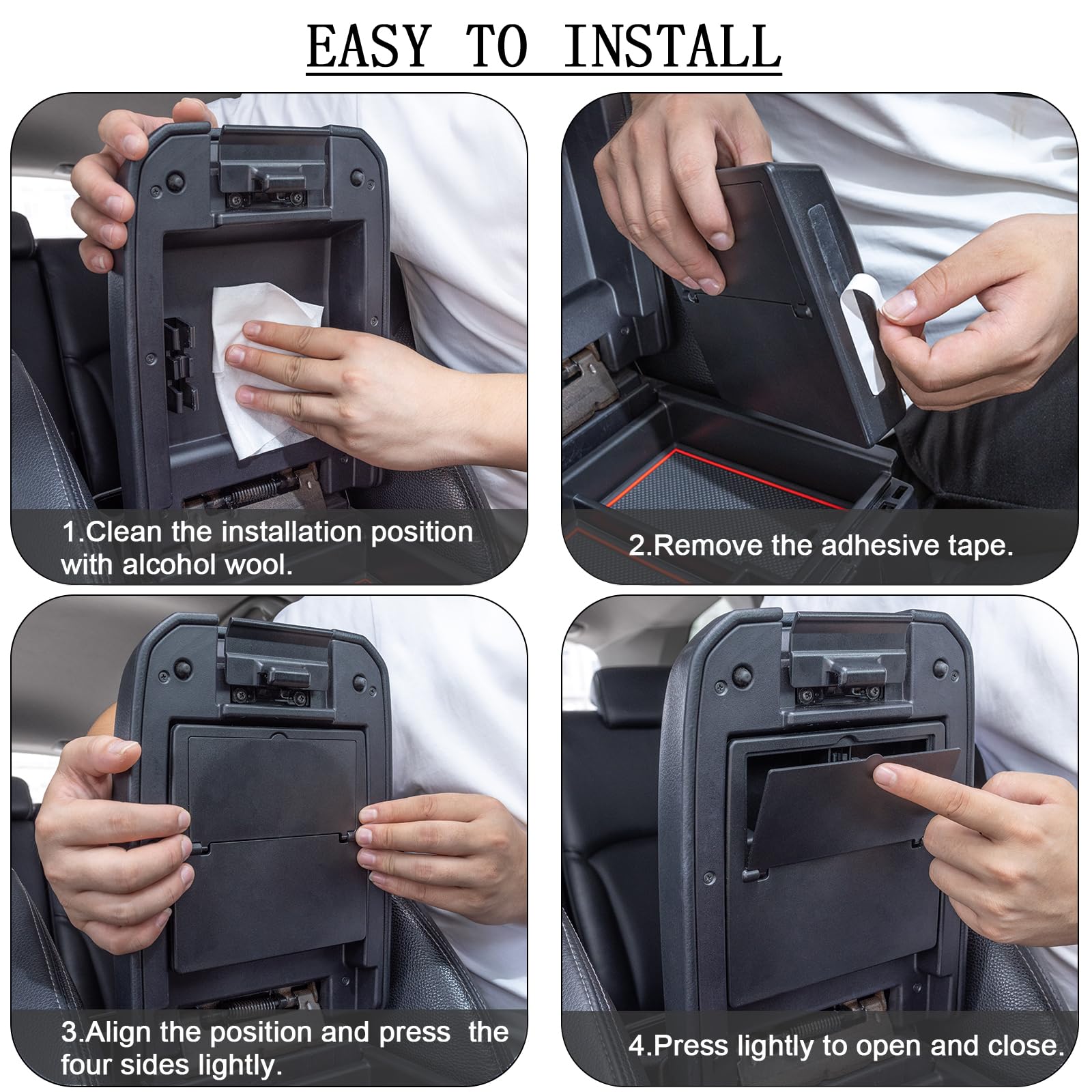 EASY TO INSTALL

1.Clean the installation position with alcohol wool.

2.Remove the adhesive tape.

3.Align the position and press the four sides lightly.

4.Press lightly to open and close.