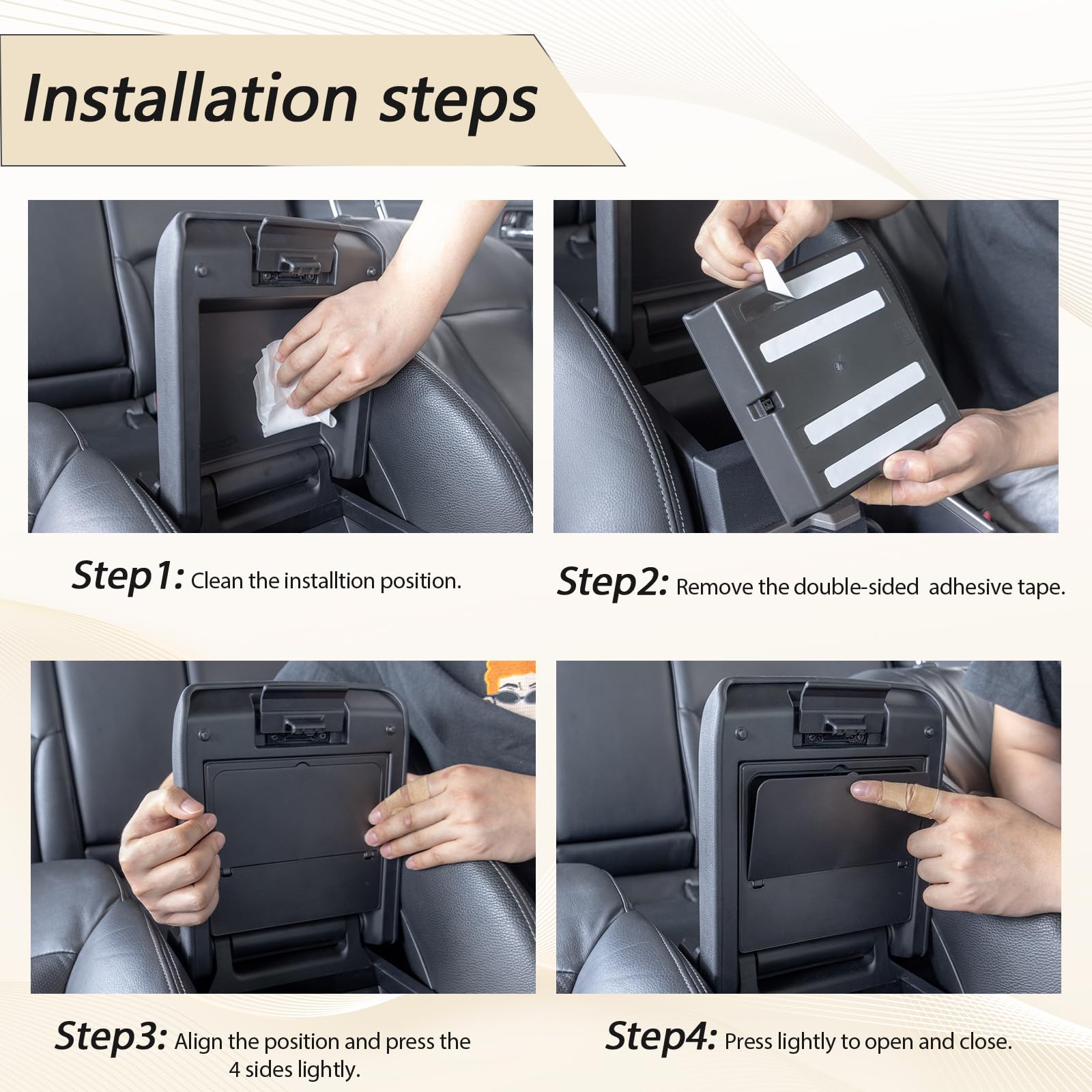 Installation steps

Step1: Clean the installtion position.

Step2: Remove the double-sided adhesive tape.

Step3: Align the position and press the 4 sides lightly.

Step4: Press lightly to open and close.