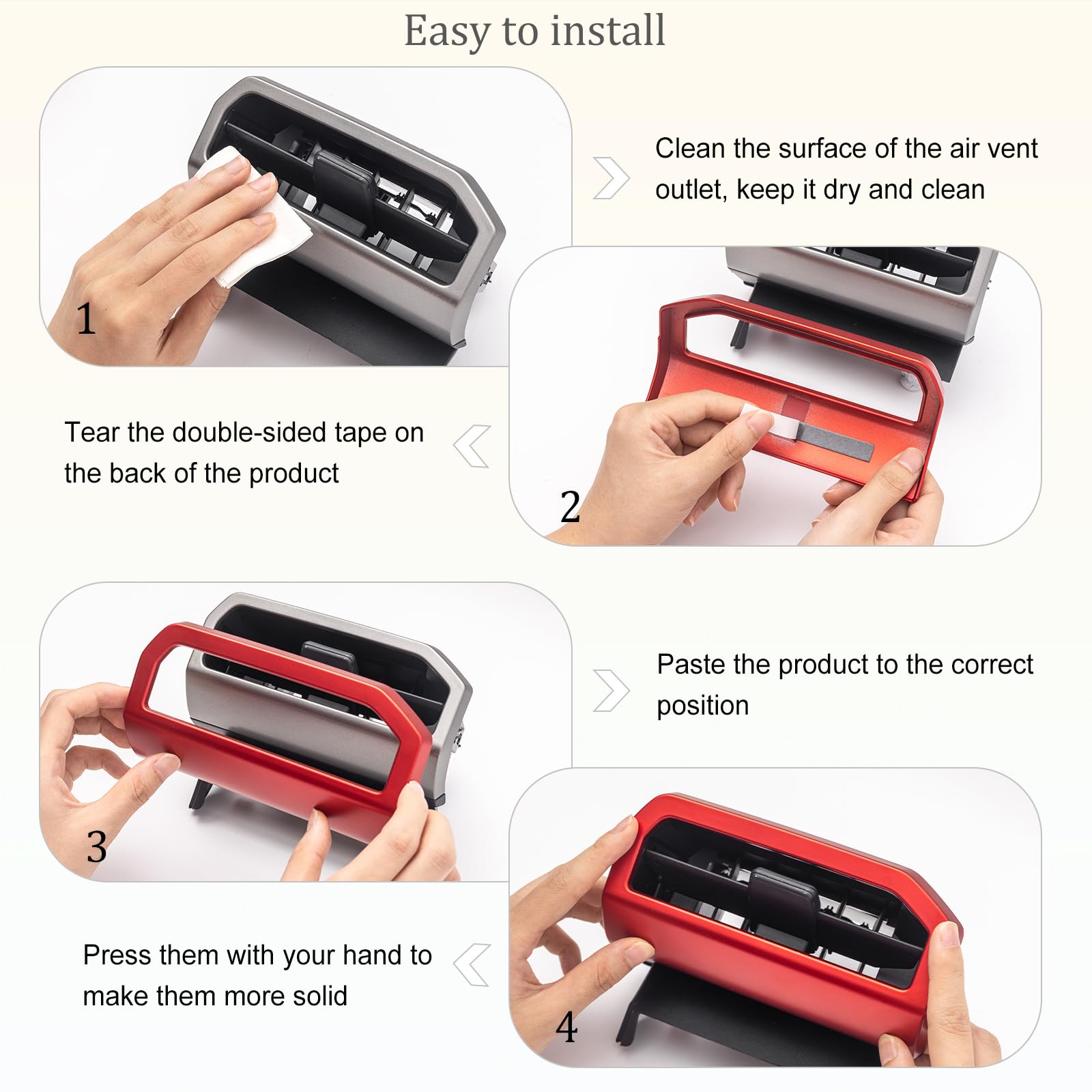 Easy to install

1

Clean the surface of the air vent outlet, keep it dry and clean

Tear the double-sided tape on the back of the product

2

3

Paste the product to the correct position

Press them with your hand to make them more solid

4