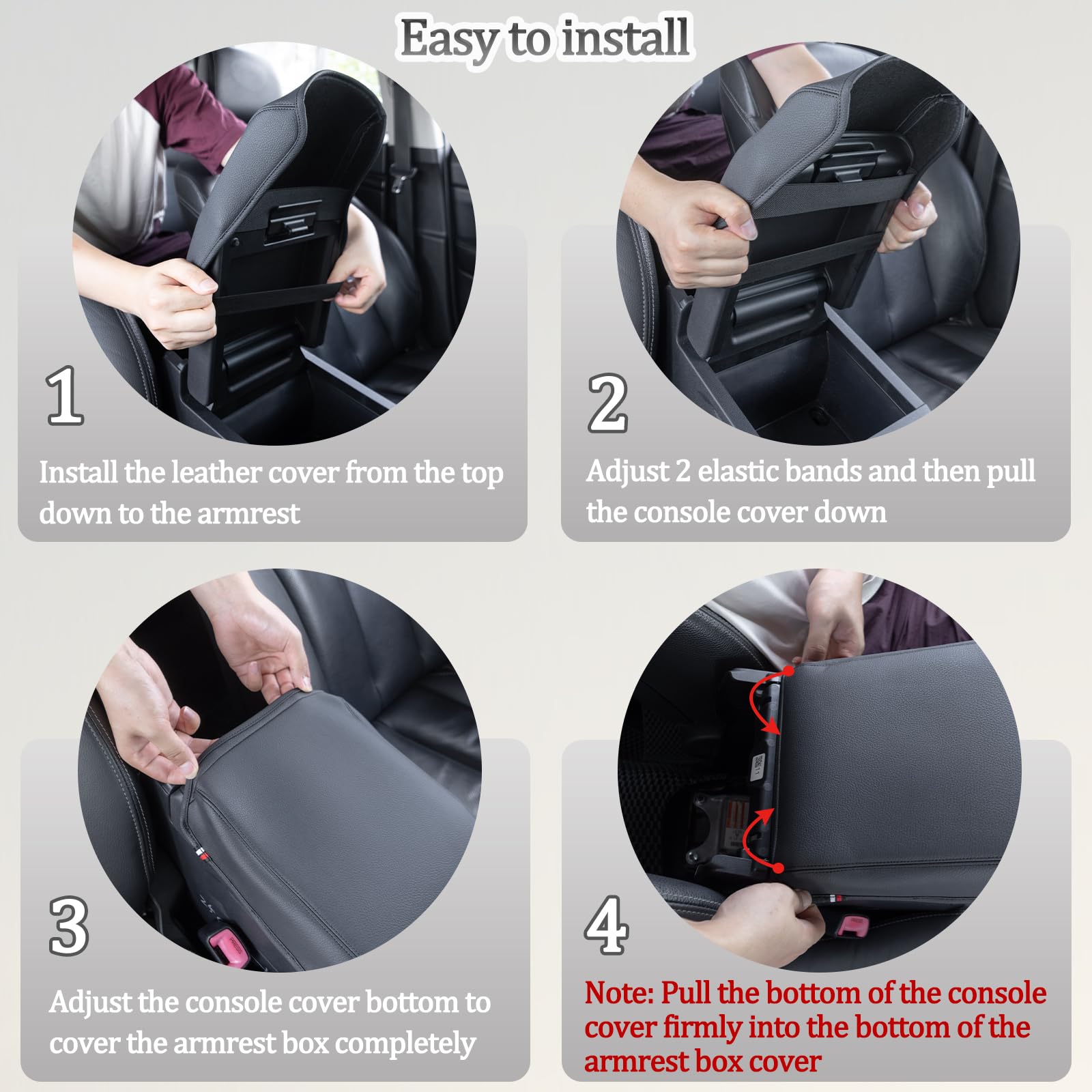 Easy to install

1

Install the leather cover from the top down to the armrest

2

Adjust 2 elastic bands and then pull the console cover down

3

Adjust the console cover bottom to cover the armrest box completely

4

Note: Pull the bottom of the console cover firmly into the bottom of the armrest box cover