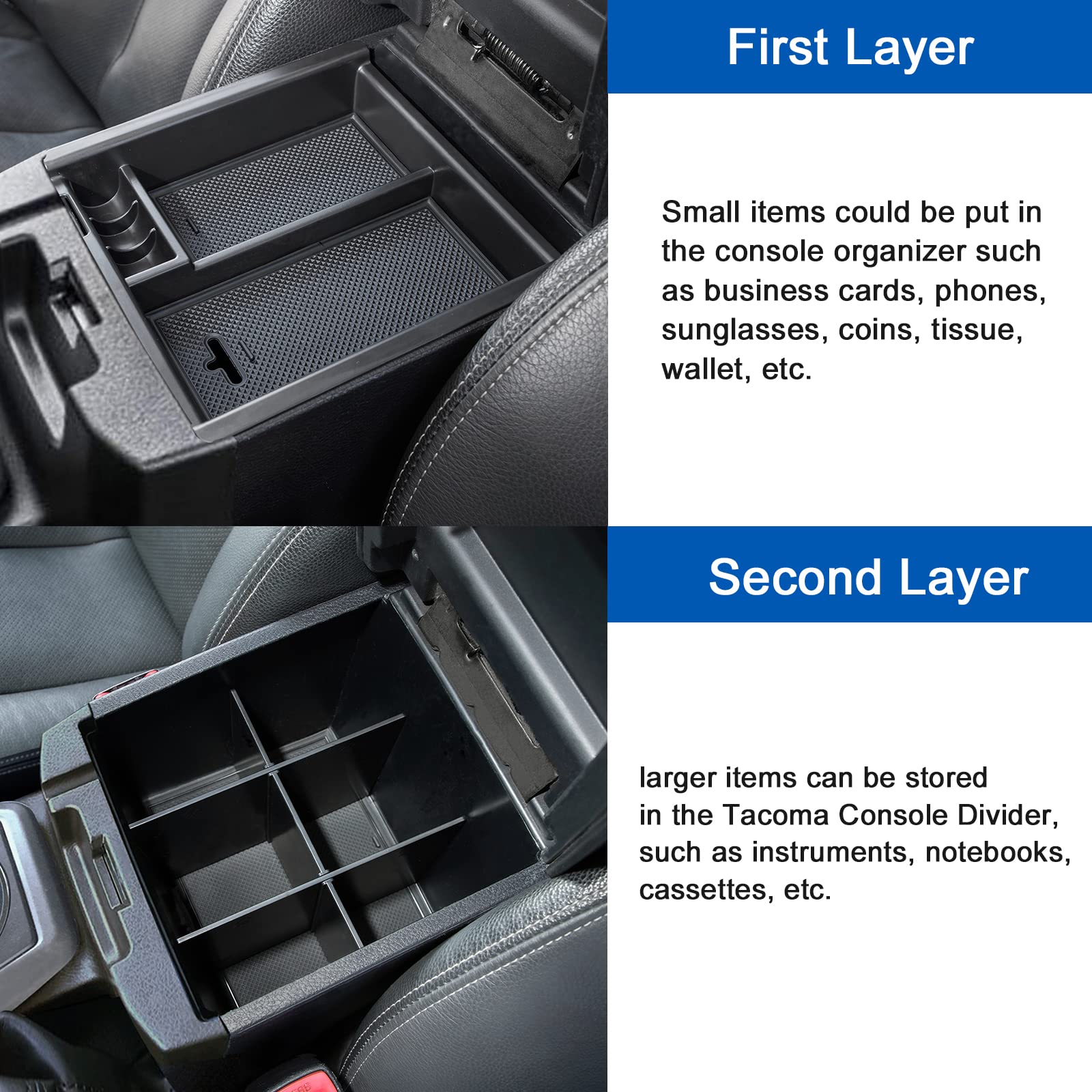 First Layer

Small items could be put in the console organizer such as business cards, phones, sunglasses, coins, tissue, wallet, etc.

Second Layer

larger items can be stored in the Tacoma Console Divider, such as instruments, notebooks, cassettes, etc.